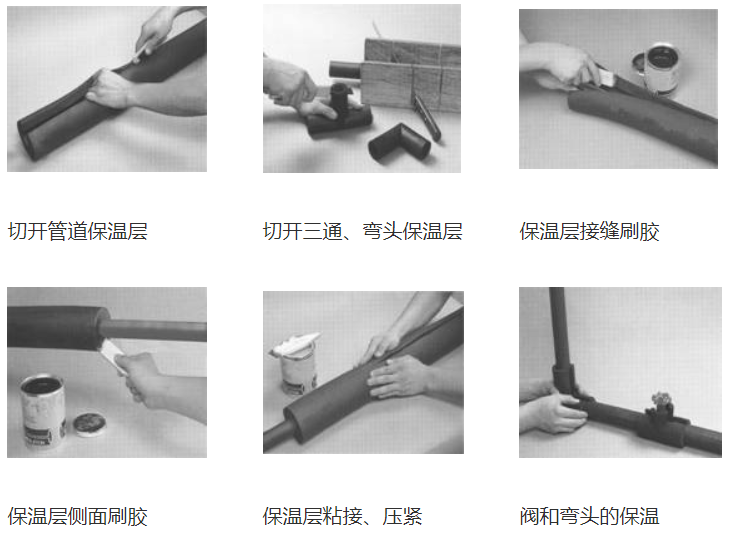 切开管道保温层

切开三通、弯头保温层

保温层接缝刷胶

保温层侧面刷胶

保温层粘接、压紧

阀和弯头的保温